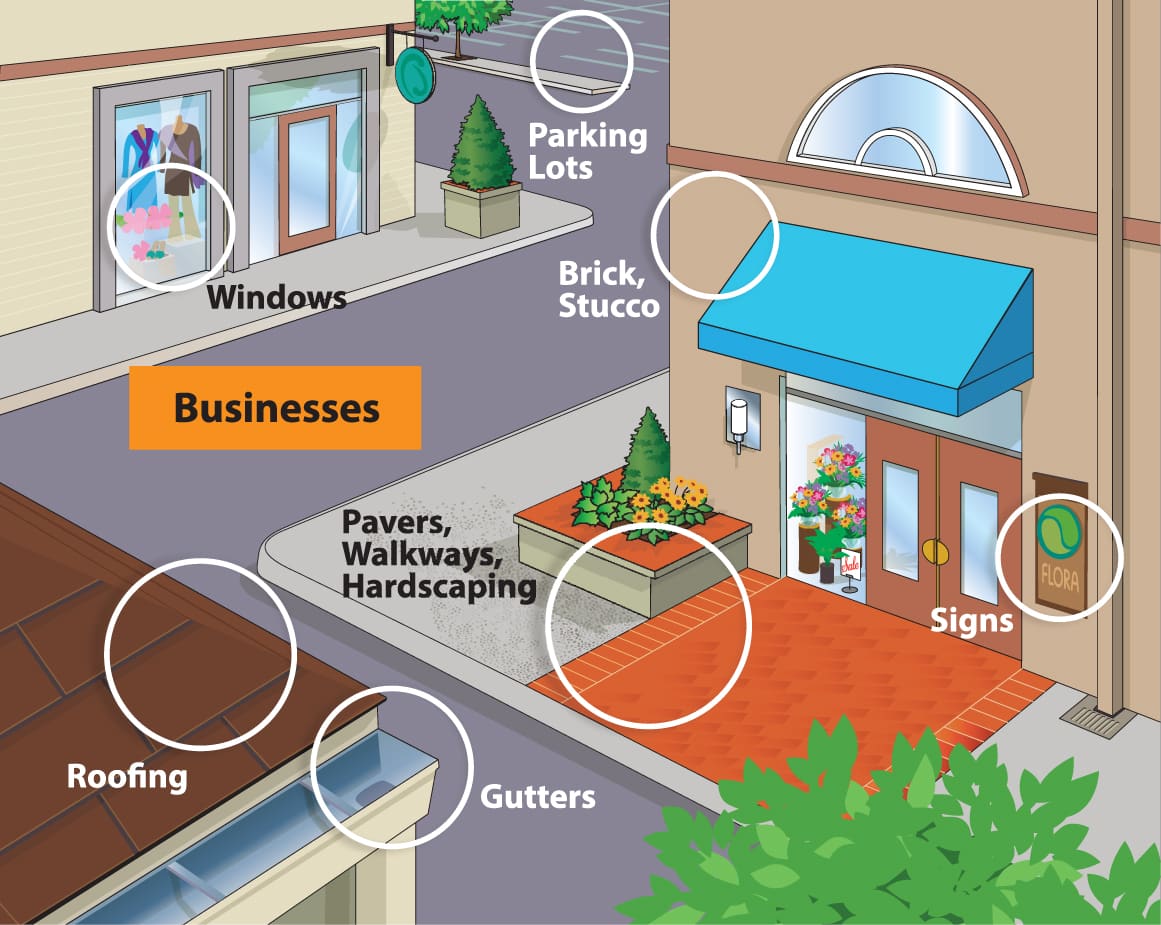 Parking Lots

Windows

Brick, Stucco

Businesses

Pavers, Walkways, Hardscaping

Sale

FLORA

Signs

Roofing

Gutters